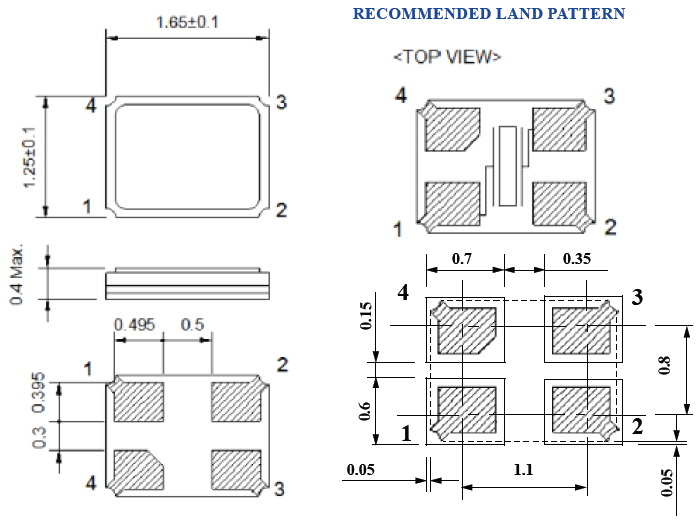 1.65±0.1

4

3

1.25±0.1

1

2

0.4 Max.

0.495

0.5

1

2

0.395

0.3

4

3

RECOMMENDED LAND PATTERN

<TOP VIEW>

4

3

1

2

0.7

0.35

4

3

0.15

0.8

0.6

1

2

0.05

1.1

0.05