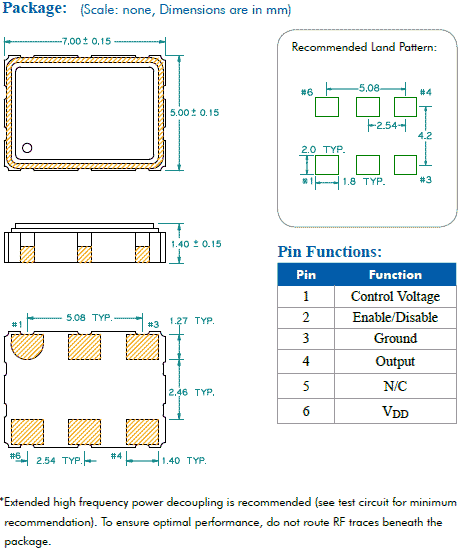 Package: (Scale: none, Dimensions are in mm)

7.00 ± 0.15

5.00 ± 0.15

1.40 ± 0.15

#1 5.08 TYP. #3 1.27 TYP.

2.46 TYP.

#6 2.54 TYP. #4 1.40 TYP.

Recommended Land Pattern:

#6 5.08 #4

2.54

4.2

2.0 TYP.

#1 1.8 TYP. #3

Pin Functions:

| Pin | Function |
|---|---|
| 1 | Control Voltage |
| 2 | Enable/Disable |
| 3 | Ground |
| 4 | Output |
| 5 | N/C |
| 6 | $V_{DD}$ |

*Extended high frequency power decoupling is recommended (see test circuit for minimum recommendation). To ensure optimal performance, do not route RF traces beneath the package.