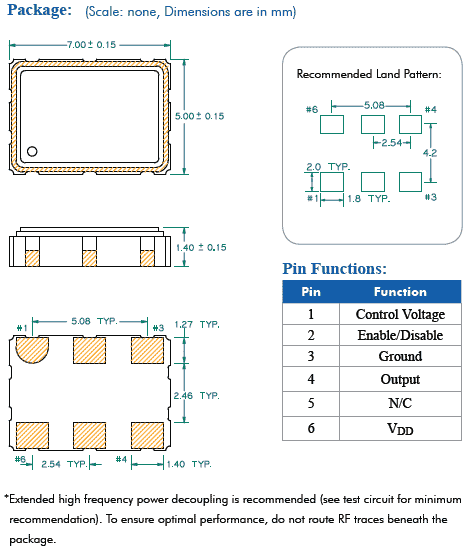 Package: (Scale: none, Dimensions are in mm)

7.00 ± 0.15

5.00 ± 0.15

1.40 ± 0.15

#1 5.08 TYP. #3 1.27 TYP.

2.46 TYP.

#6 2.54 TYP. #4 1.40 TYP.

Recommended Land Pattern:

#6 5.08 #4

2.54

4.2

2.0 TYP.

#1 1.8 TYP. #3

Pin Functions:

| Pin | Function |
|---|---|
| 1 | Control Voltage |
| 2 | Enable/Disable |
| 3 | Ground |
| 4 | Output |
| 5 | N/C |
| 6 | $V_{DD}$ |

*Extended high frequency power decoupling is recommended (see test circuit for minimum recommendation). To ensure optimal performance, do not route RF traces beneath the package.