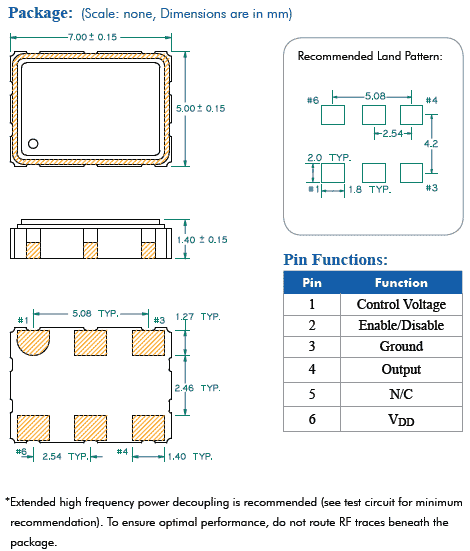 Package: (Scale: none, Dimensions are in mm)

7.00 ± 0.15

5.00 ± 0.15

1.40 ± 0.15

#1 5.08 TYP. #3 1.27 TYP.

2.46 TYP.

#6 2.54 TYP. #4 1.40 TYP.

Recommended Land Pattern:

#6 5.08 #4

2.54

4.2

2.0 TYP.

#1 1.8 TYP. #3

Pin Functions:

| Pin | Function |
|---|---|
| 1 | Control Voltage |
| 2 | Enable/Disable |
| 3 | Ground |
| 4 | Output |
| 5 | N/C |
| 6 | $V_{DD}$ |

*Extended high frequency power decoupling is recommended (see test circuit for minimum recommendation). To ensure optimal performance, do not route RF traces beneath the package.