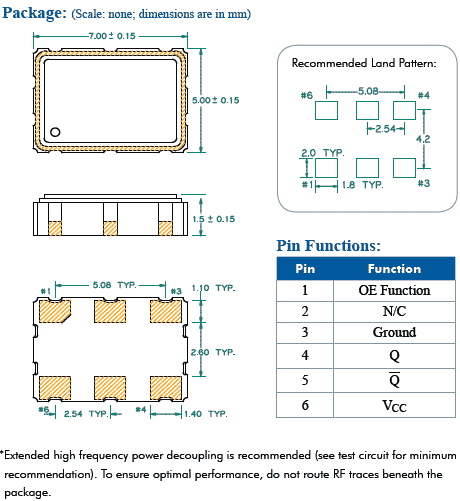 Package: (Scale: none; dimensions are in mm)

7.00 ± 0.15

5.00 ± 0.15

1.5 ± 0.15

#1 5.08 TYP. #3 1.10 TYP.

2.60 TYP.

#6 2.54 TYP. #4 1.40 TYP.

Recommended Land Pattern:

#6 5.08 #4

2.54

4.2

2.0 TYP.

#1 1.8 TYP. #3

Pin Functions:

| Pin | Function |
|---|---|
| 1 | OE Function |
| 2 | N/C |
| 3 | Ground |
| 4 | Q |
| 5 | $\overline{Q}$ |
| 6 | $V_{CC}$ |

*Extended high frequency power decoupling is recommended (see test circuit for minimum recommendation). To ensure optimal performance, do not route RF traces beneath the package.