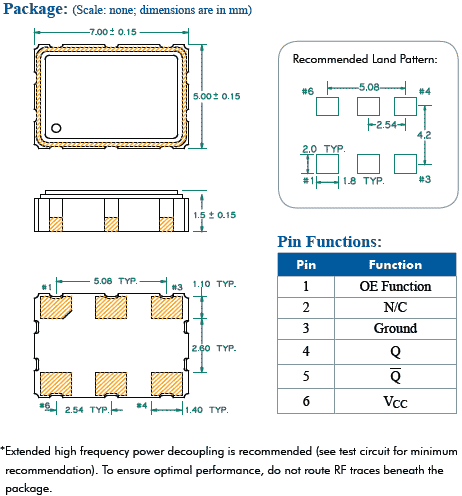 Package: (Scale: none; dimensions are in mm)

7.00 ± 0.15

5.00 ± 0.15

1.5 ± 0.15

#1 5.08 TYP. #3 1.10 TYP.

2.60 TYP.

#6 2.54 TYP. #4 1.40 TYP.

Recommended Land Pattern:

#6 5.08 #4

2.54

4.2

2.0 TYP.

#1 1.8 TYP. #3

Pin Functions:

| Pin | Function |
|---|---|
| 1 | OE Function |
| 2 | N/C |
| 3 | Ground |
| 4 | Q |
| 5 | $\overline{Q}$ |
| 6 | $V_{CC}$ |

*Extended high frequency power decoupling is recommended (see test circuit for minimum recommendation). To ensure optimal performance, do not route RF traces beneath the package.