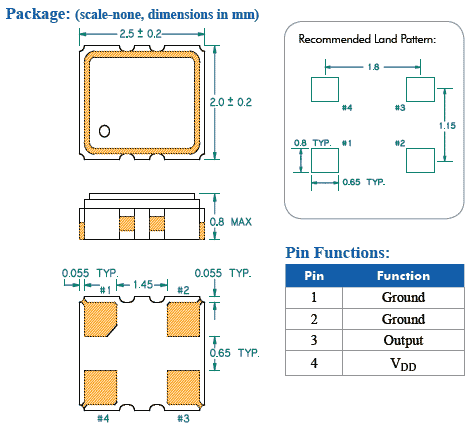 Package: (scale-none, dimensions in mm)

2.5 ± 0.2

2.0 ± 0.2

0.8 MAX

0.055 TYP.

#1

1.45

#2

0.055 TYP.

0.65 TYP.

#4

#3

Recommended Land Pattern:

1.8

#4

#3

1.15

0.8 TYP.

#1

#2

0.65 TYP.

Pin Functions:

| Pin | Function |
|---|---|
| 1 | Ground |
| 2 | Ground |
| 3 | Output |
| 4 | $V_{DD}$ |