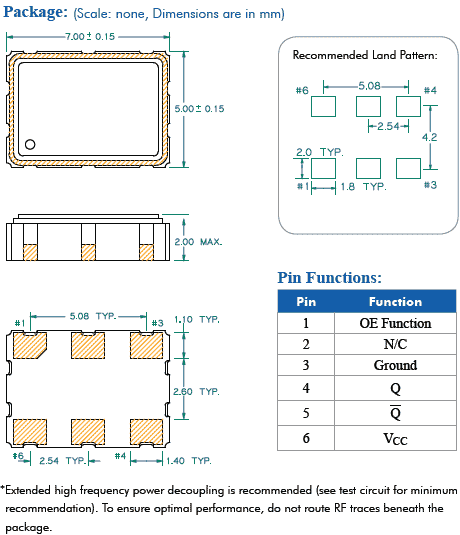 Package: (Scale: none, Dimensions are in mm)

7.00 ± 0.15

5.00 ± 0.15

2.00 MAX.

#1 5.08 TYP. #3 1.10 TYP.

2.60 TYP.

#6 2.54 TYP. #4 1.40 TYP.

Recommended Land Pattern:

#6 5.08 #4

2.54

4.2

2.0 TYP.

#1 1.8 TYP. #3

Pin Functions:

| Pin | Function |
|---|---|
| 1 | OE Function |
| 2 | N/C |
| 3 | Ground |
| 4 | Q |
| 5 | $\overline{Q}$ |
| 6 | $V_{CC}$ |

*Extended high frequency power decoupling is recommended (see test circuit for minimum recommendation). To ensure optimal performance, do not route RF traces beneath the package.