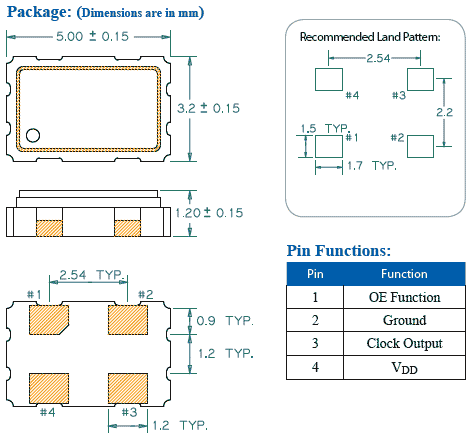 Package: (Dimensions are in mm)

5.00 ± 0.15

3.2 ± 0.15

1.20 ± 0.15

2.54 TYP.

#1

#2

0.9 TYP.

1.2 TYP.

#4

#3

1.2 TYP.

Recommended Land Pattern:

2.54

#4

#3

2.2

1.5 TYP.

#1

#2

1.7 TYP.

Pin Functions:

| Pin | Function |
|---|---|
| 1 | OE Function |
| 2 | Ground |
| 3 | Clock Output |
| 4 | $V_{DD}$ |