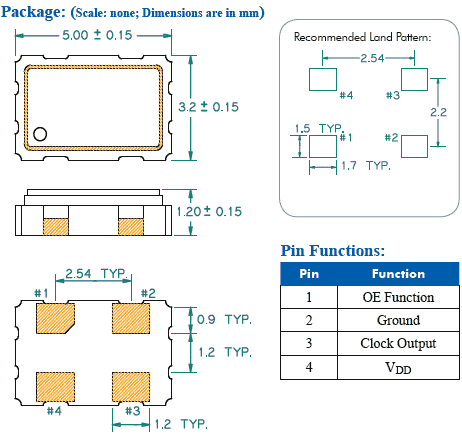 Package: (Scale: none; Dimensions are in mm)

5.00 ± 0.15

3.2 ± 0.15

1.20 ± 0.15

2.54 TYP.

#1 #2

0.9 TYP.

1.2 TYP.

#4 #3

1.2 TYP.

Recommended Land Pattern:

2.54

#4 #3

2.2

1.5 TYP. #1 #2

1.7 TYP.

Pin Functions:

| Pin | Function |
|---|---|
| 1 | OE Function |
| 2 | Ground |
| 3 | Clock Output |
| 4 | $V_{DD}$ |