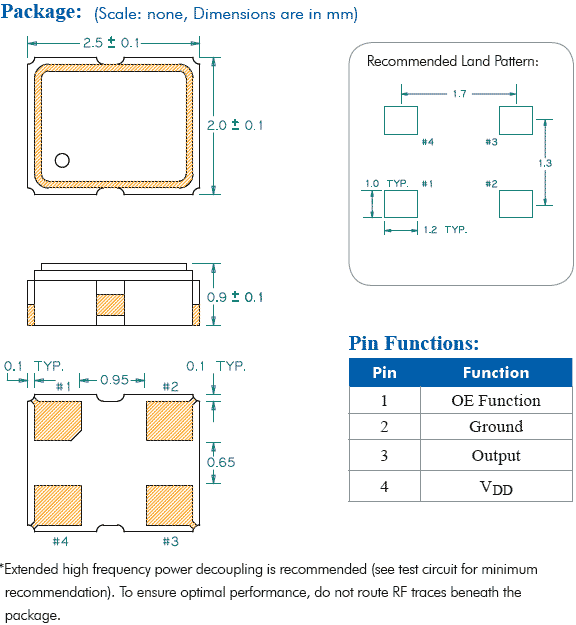 Package: (Scale: none, Dimensions are in mm)

2.5 ± 0.1

2.0 ± 0.1

0.9 ± 0.1

0.1 TYP. #1 0.95 #2 0.1 TYP.

0.65

#4 #3

Recommended Land Pattern:

1.7

#4 #3

1.3

1.0 TYP. #1 #2

1.2 TYP.

Pin Functions:

| Pin | Function |
|---|---|
| 1 | OE Function |
| 2 | Ground |
| 3 | Output |
| 4 | $V_{DD}$ |

*Extended high frequency power decoupling is recommended (see test circuit for minimum recommendation). To ensure optimal performance, do not route RF traces beneath the package.