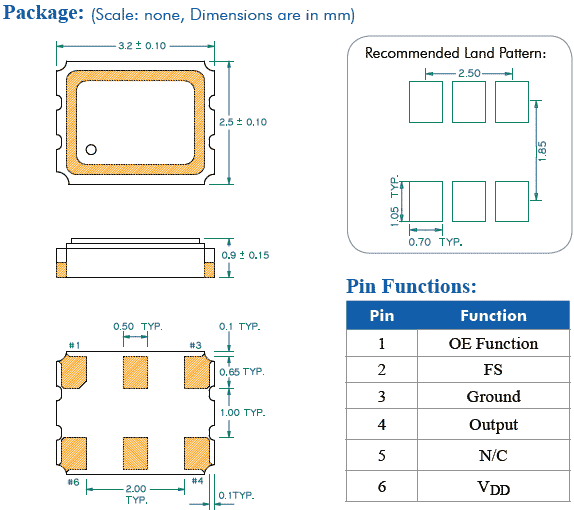 Package: (Scale: none, Dimensions are in mm)

3.2 ± 0.10

2.5 ± 0.10

0.9 ± 0.15

0.50 TYP.

0.1 TYP.

#1

#3

0.65 TYP.

1.00 TYP.

#6

#4

2.00 TYP.

0.1TYP.

Recommended Land Pattern:

2.50

1.85

1.05 TYP.

0.70 TYP.

Pin Functions:

| Pin | Function |
|---|---|
| 1 | OE Function |
| 2 | FS |
| 3 | Ground |
| 4 | Output |
| 5 | N/C |
| 6 | $V_{DD}$ |