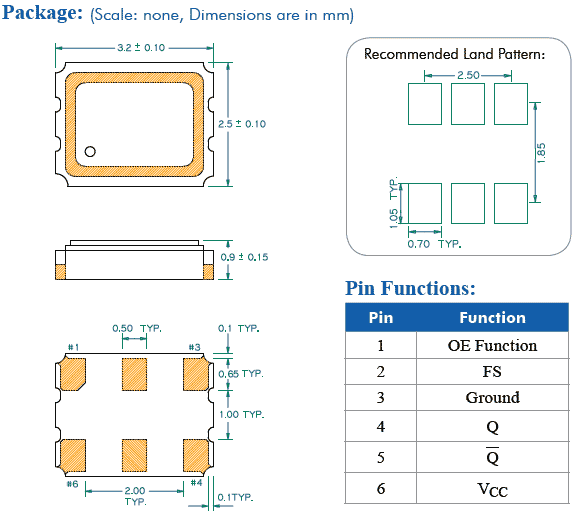 Package: (Scale: none, Dimensions are in mm)

3.2 ± 0.10

2.5 ± 0.10

0.9 ± 0.15

0.50 TYP.

0.1 TYP.

#1

#3

0.65 TYP.

1.00 TYP.

#6

#4

2.00 TYP.

0.1TYP.

Recommended Land Pattern:

2.50

1.85

1.05 TYP.

0.70 TYP.

Pin Functions:

| Pin | Function |
|---|---|
| 1 | OE Function |
| 2 | FS |
| 3 | Ground |
| 4 | Q |
| 5 | $\overline{Q}$ |
| 6 | $V_{CC}$ |