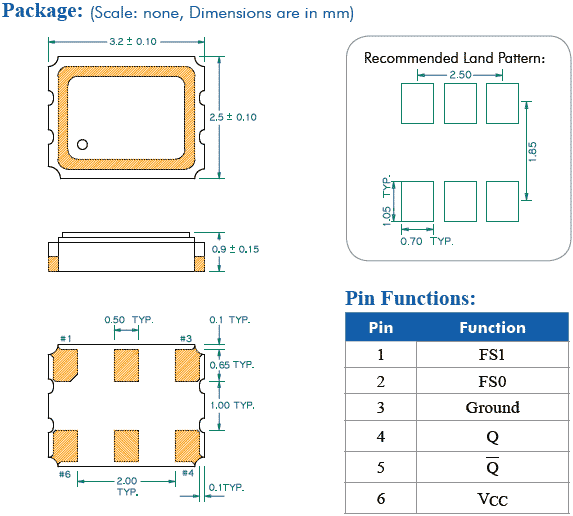 Package: (Scale: none, Dimensions are in mm)

3.2 ± 0.10

2.5 ± 0.10

0.9 ± 0.15

0.50 TYP.

0.1 TYP.

#1

#3

0.65 TYP.

1.00 TYP.

#6

2.00 TYP.

#4

0.1TYP.

Recommended Land Pattern:

2.50

1.85

1.05 TYP.

0.70 TYP.

Pin Functions:

| Pin | Function |
|---|---|
| 1 | FS1 |
| 2 | FS0 |
| 3 | Ground |
| 4 | Q |
| 5 | $\overline{Q}$ |
| 6 | $V_{CC}$ |