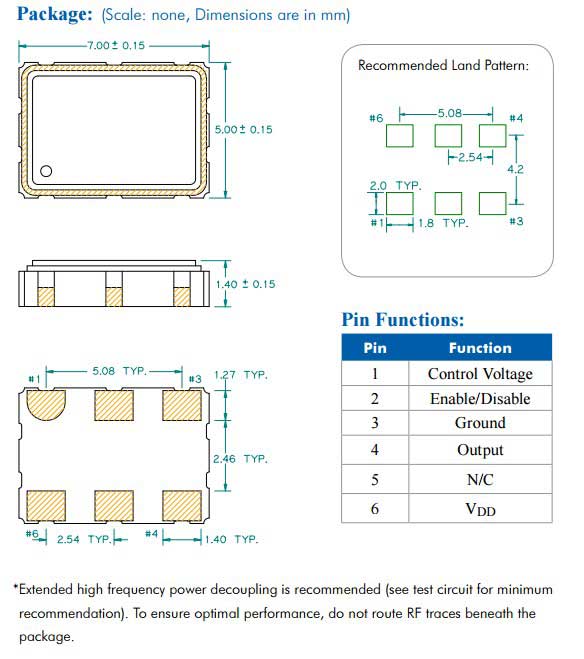 **Package:** (Scale: none, Dimensions are in mm)

7.00 ± 0.15

5.00 ± 0.15

1.40 ± 0.15

#1 5.08 TYP. #3 1.27 TYP.

2.46 TYP.

#6 2.54 TYP. #4 1.40 TYP.

Recommended Land Pattern:

#6 5.08 #4

2.54

4.2

2.0 TYP.

#1 1.8 TYP. #3

**Pin Functions:**

| Pin | Function |
|---|---|
| 1 | Control Voltage |
| 2 | Enable/Disable |
| 3 | Ground |
| 4 | Output |
| 5 | N/C |
| 6 | $V_{DD}$ |

*Extended high frequency power decoupling is recommended (see test circuit for minimum recommendation). To ensure optimal performance, do not route RF traces beneath the package.