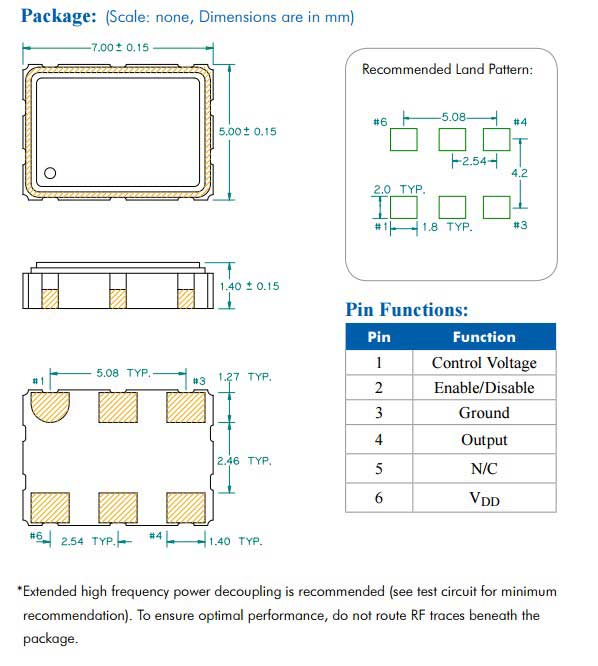 Package: (Scale: none, Dimensions are in mm)

7.00 ± 0.15

5.00 ± 0.15

1.40 ± 0.15

#1 5.08 TYP. #3 1.27 TYP.

2.46 TYP.

#6 2.54 TYP. #4 1.40 TYP.

Recommended Land Pattern:

#6 5.08 #4

2.54

4.2

2.0 TYP.

#1 1.8 TYP. #3

Pin Functions:

| Pin | Function |
|---|---|
| 1 | Control Voltage |
| 2 | Enable/Disable |
| 3 | Ground |
| 4 | Output |
| 5 | N/C |
| 6 | $V_{DD}$ |

*Extended high frequency power decoupling is recommended (see test circuit for minimum recommendation). To ensure optimal performance, do not route RF traces beneath the package.