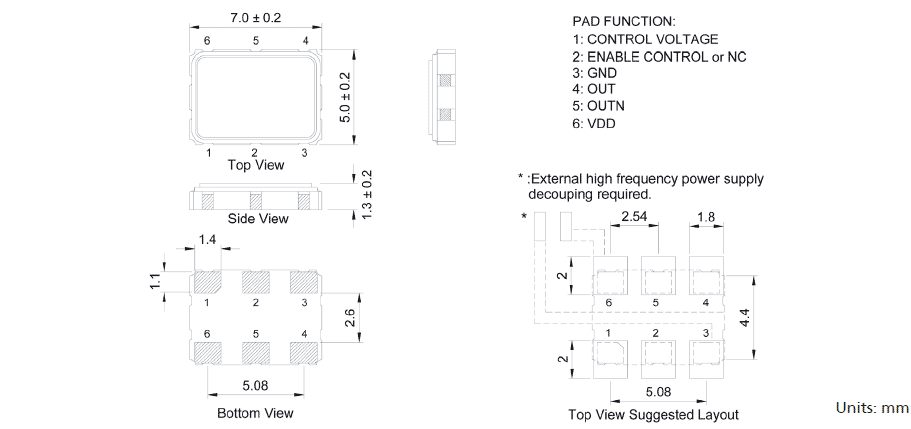 7.0 ± 0.2

6 5 4

5.0 ± 0.2

1 2 3

Top View

1.3 ± 0.2

Side View

1.4

1.1

1 2 3

2.6

6 5 4

5.08

Bottom View

PAD FUNCTION:
1: CONTROL VOLTAGE
2: ENABLE CONTROL or NC
3: GND
4: OUT
5: OUTN
6: VDD

* :External high frequency power supply decouping required.

*

2.54

1.8

2

6 5 4

4.4

1 2 3

2

5.08

Top View Suggested Layout

Units: mm