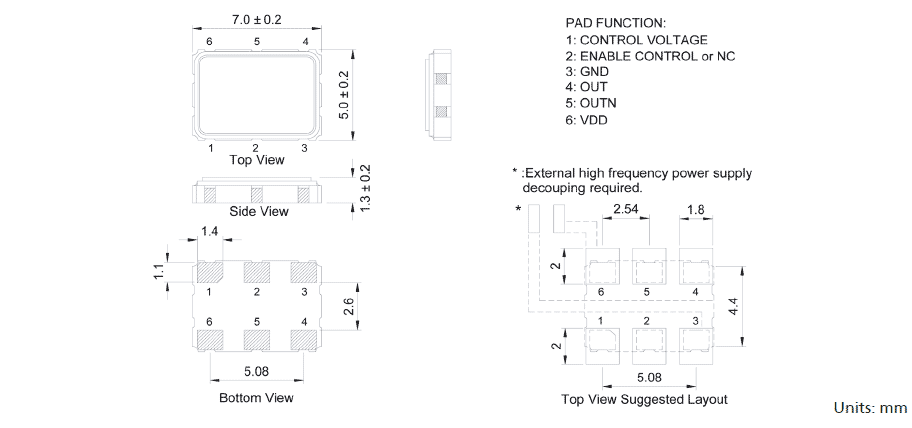 7.0 ± 0.2

6 5 4

5.0 ± 0.2

1 2 3

Top View

1.3 ± 0.2

Side View

1.4

1.1

1 2 3

2.6

6 5 4

5.08

Bottom View

PAD FUNCTION:
1: CONTROL VOLTAGE
2: ENABLE CONTROL or NC
3: GND
4: OUT
5: OUTN
6: VDD

* :External high frequency power supply decouping required.

*

2.54

1.8

2

6 5 4

4.4

1 2 3

2

5.08

Top View Suggested Layout

Units: mm