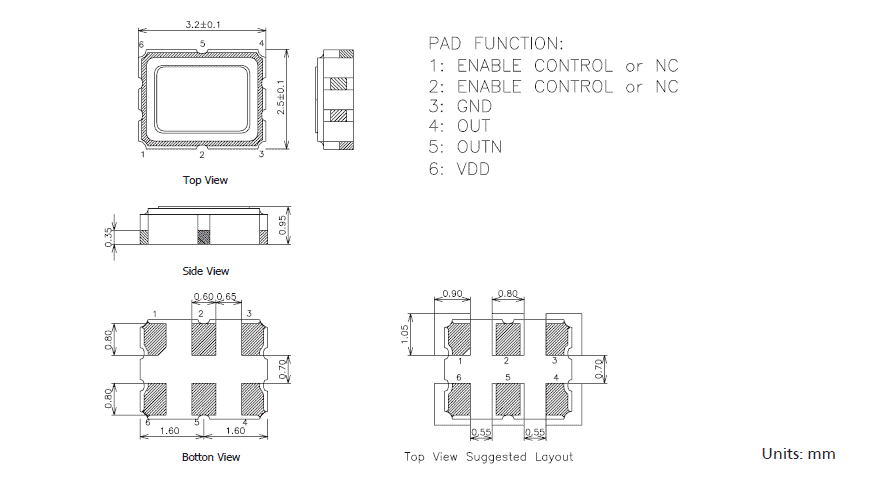 3.2±0.1
6 5 4
2.5±0.1
1 2 3
Top View

PAD FUNCTION:
1: ENABLE CONTROL or NC
2: ENABLE CONTROL or NC
3: GND
4: OUT
5: OUTN
6: VDD

0.35
0.95
Side View

0.60 0.65
1 2 3
0.80
0.70
0.80
6 5 4
1.60 1.60
Botton View

0.90 0.80
1.05
1 2 3
0.70
6 5 4
0.55 0.55
Top View Suggested Layout

Units: mm