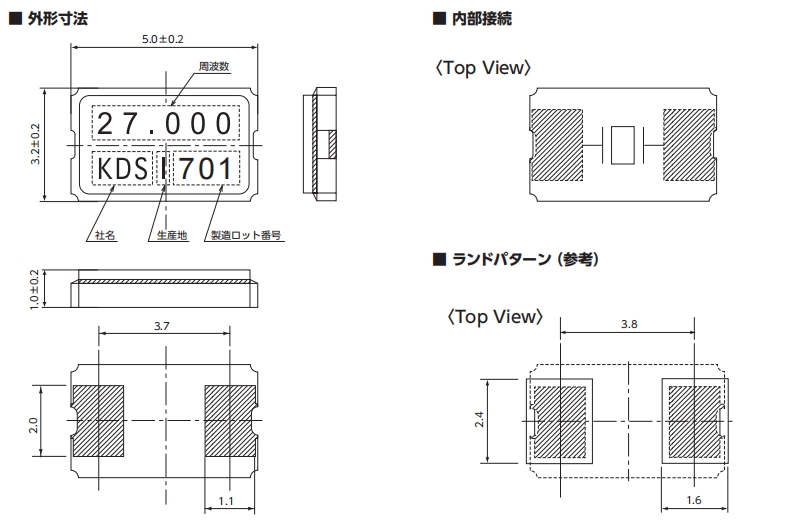 ■ 外形寸法

5.0±0.2

周波数

3.2±0.2

27.000

KDS I 701

社名

生産地

製造ロット番号

1.0±0.2

3.7

2.0

1.1

■ 内部接続

〈Top View〉

■ ランドパターン (参考)

〈Top View〉

3.8

2.4

1.6