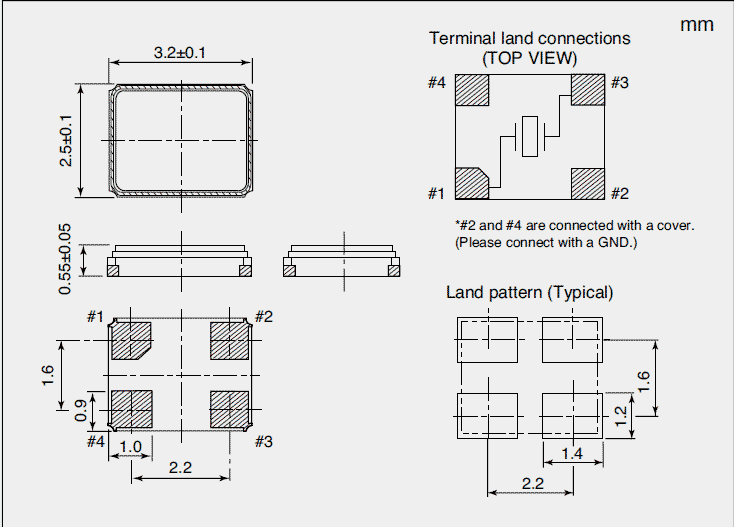 mm

3.2±0.1

2.5±0.1

0.55±0.05

#1 #2

1.6

0.9

#4 #3

1.0

2.2

Terminal land connections
(TOP VIEW)

#4 #3

#1 #2

*#2 and #4 are connected with a cover.
(Please connect with a GND.)

Land pattern (Typical)

1.6

1.2

1.4

2.2