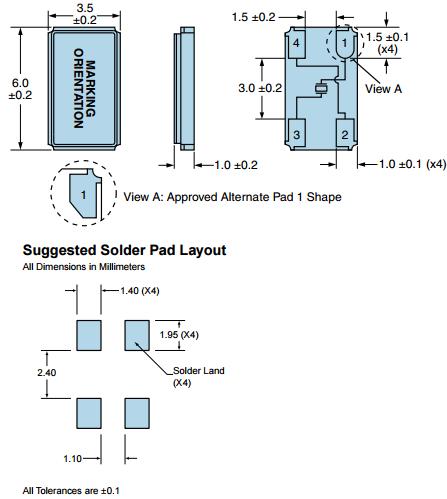 3.5
±0.2

6.0
±0.2

MARKING
ORIENTATION

1.0 ±0.2

1.5 ±0.2

1.5 ±0.1
(x4)

4

1

3.0 ±0.2

View A

3

2

1.0 ±0.1 (x4)

1

View A: Approved Alternate Pad 1 Shape

Suggested Solder Pad Layout

All Dimensions in Millimeters

1.40 (X4)

1.95 (X4)

2.40

Solder Land
(X4)

1.10

All Tolerances are ±0.1