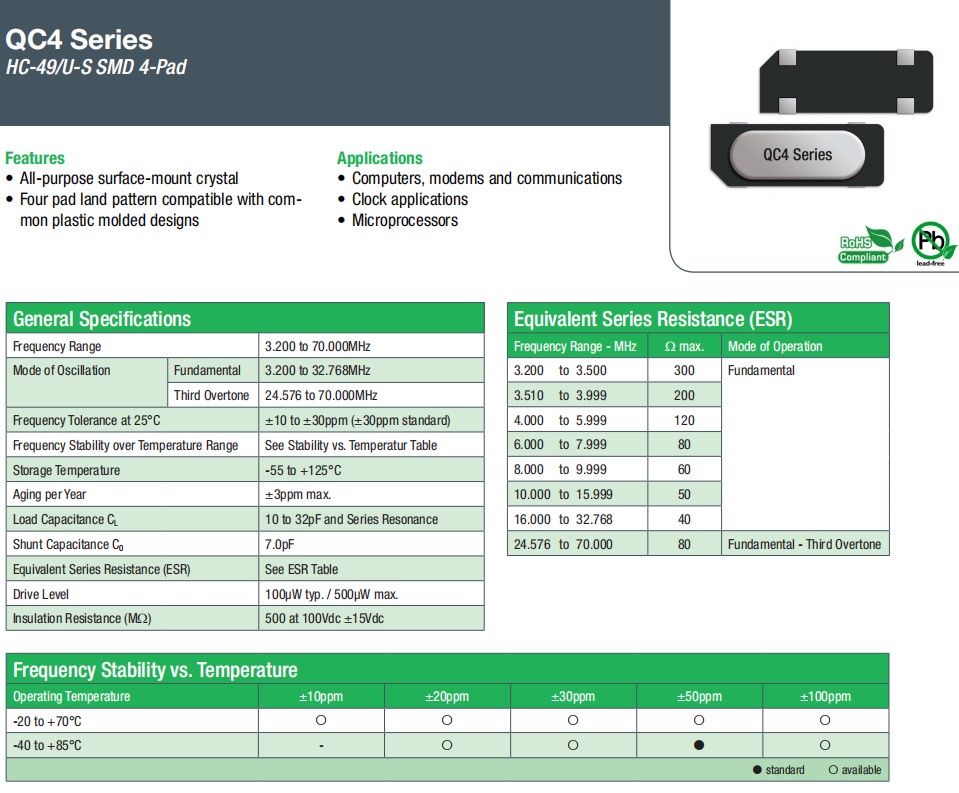 QC4 Series
HC-49/U-S SMD 4-Pad

QC4 Series

RoHS Compliant

Pb lead-free

Features
• All-purpose surface-mount crystal
• Four pad land pattern compatible with common plastic molded designs

Applications
• Computers, modems and communications
• Clock applications
• Microprocessors

General Specifications

| | | |
|---|---|---|
| Frequency Range | | 3.200 to 70.000MHz |
| Mode of Oscillation | Fundamental | 3.200 to 32.768MHz |
| | Third Overtone | 24.576 to 70.000MHz |
| Frequency Tolerance at 25°C | | ±10 to ±30ppm (±30ppm standard) |
| Frequency Stability over Temperature Range | | See Stability vs. Temperatur Table |
| Storage Temperature | | -55 to +125°C |
| Aging per Year | | ±3ppm max. |
| Load Capacitance $C_L$ | | 10 to 32pF and Series Resonance |
| Shunt Capacitance $C_0$ | | 7.0pF |
| Equivalent Series Resistance (ESR) | | See ESR Table |
| Drive Level | | 100µW typ. / 500µW max. |
| Insulation Resistance (MΩ) | | 500 at 100Vdc ±15Vdc |

Equivalent Series Resistance (ESR)

| Frequency Range - MHz | Ω max. | Mode of Operation |
|---|---|---|
| 3.200 to 3.500 | 300 | Fundamental |
| 3.510 to 3.999 | 200 | |
| 4.000 to 5.999 | 120 | |
| 6.000 to 7.999 | 80 | |
| 8.000 to 9.999 | 60 | |
| 10.000 to 15.999 | 50 | |
| 16.000 to 32.768 | 40 | |
| 24.576 to 70.000 | 80 | Fundamental - Third Overtone |

Frequency Stability vs. Temperature

| Operating Temperature | ±10ppm | ±20ppm | ±30ppm | ±50ppm | ±100ppm |
|---|---|---|---|---|---|
| -20 to +70°C | ○ | ○ | ○ | ○ | ○ |
| -40 to +85°C | - | ○ | ○ | ● | ○ |

● standard ○ available